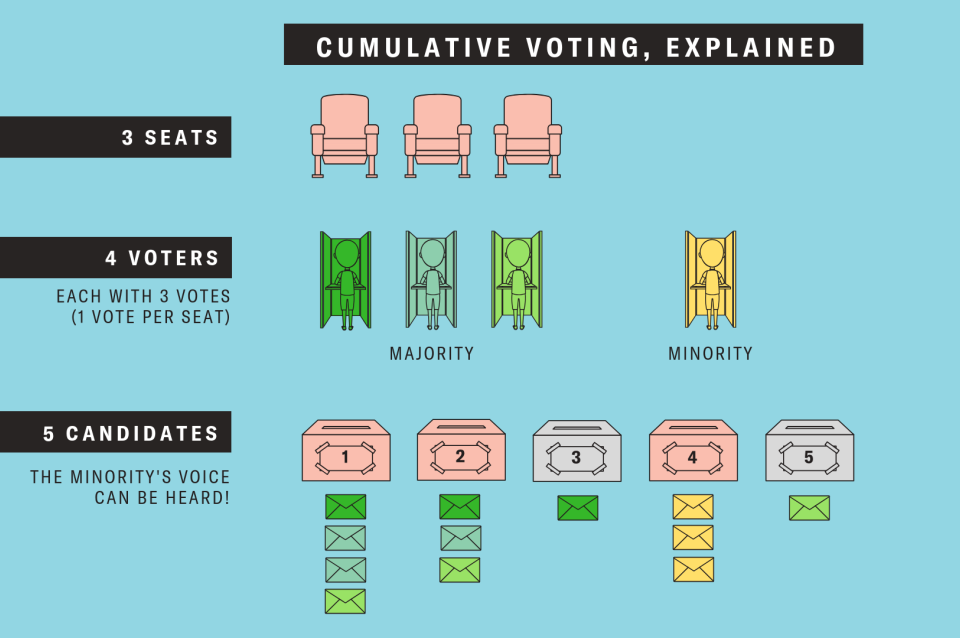 CUMULATIVE VOTING, EXPLAINED

3 SEATS

4 VOTERS

EACH WITH 3 VOTES (1 VOTE PER SEAT)

MAJORITY

MINORITY

5 CANDIDATES

THE MINORITY'S VOICE CAN BE HEARD!

1

2

3

4

5